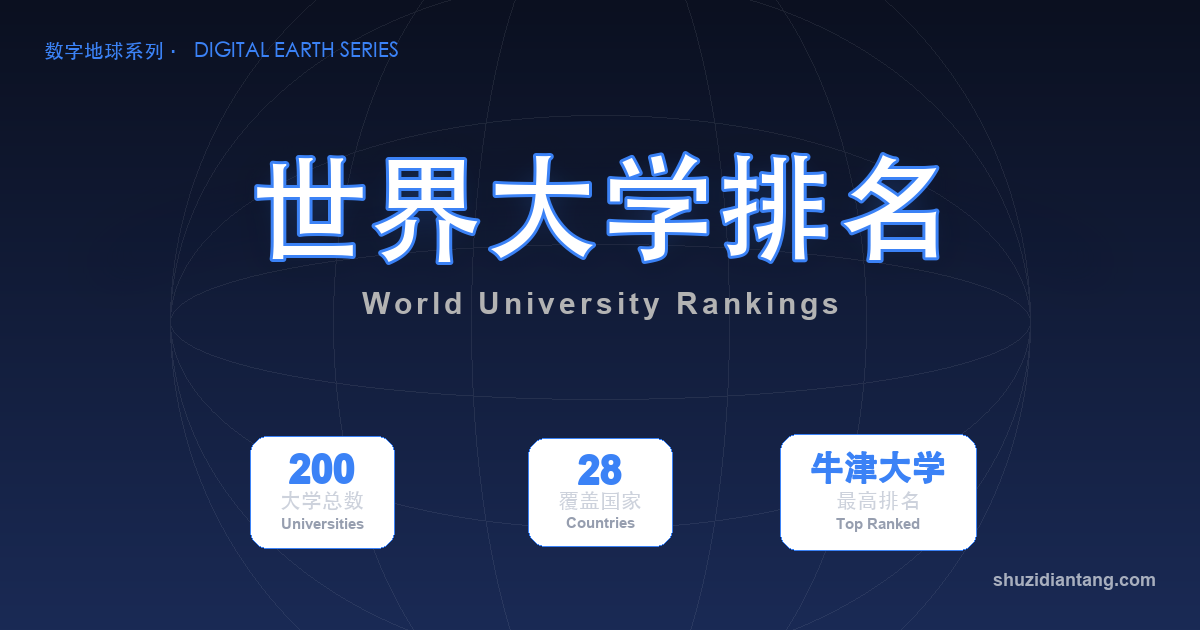 数字地球系列 · DIGITAL EARTH SERIES

世界大学排名

World University Rankings

200
大学总数
Universities

28
覆盖国家
Countries

牛津大学
最高排名
Top Ranked

shuzidiantang.com